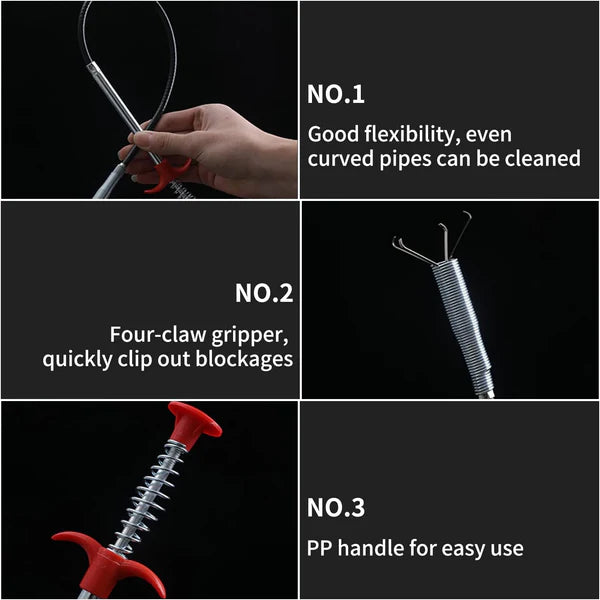 NO.1
Good flexibility, even curved pipes can be cleaned

NO.2
Four-claw gripper, quickly clip out blockages

NO.3
PP handle for easy use