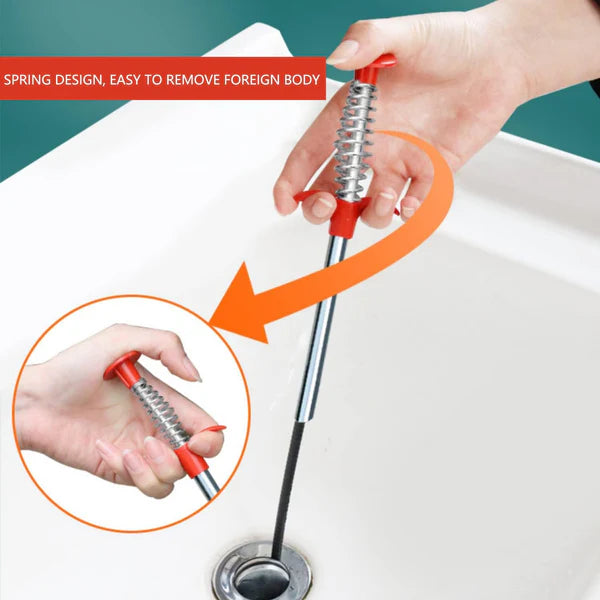 SPRING DESIGN, EASY TO REMOVE FOREIGN BODY