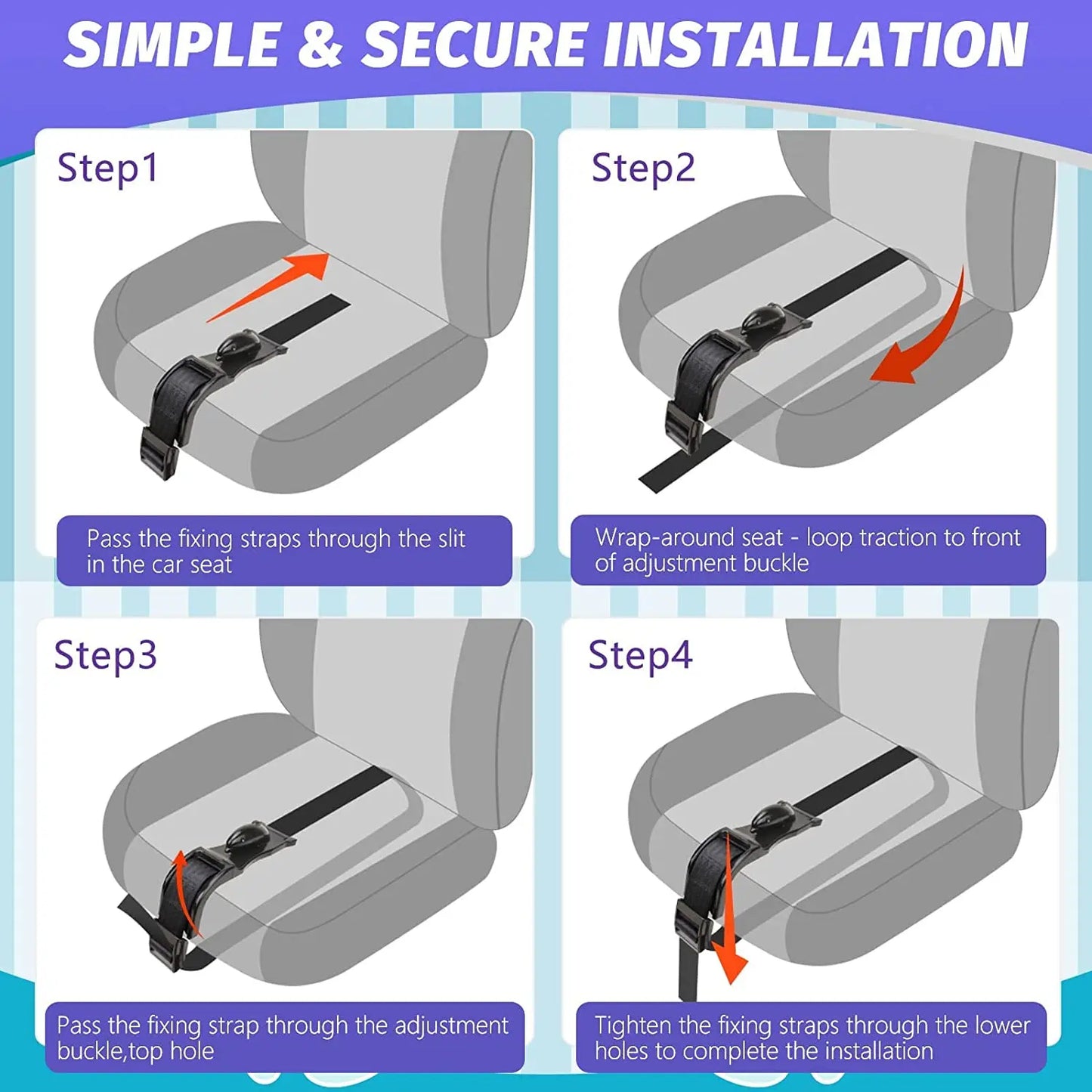 SIMPLE & SECURE INSTALLATION

Step1

Pass the fixing straps through the slit in the car seat

Step2

Wrap-around seat - loop traction to front of adjustment buckle

Step3

Pass the fixing strap through the adjustment buckle,top hole

Step4

Tighten the fixing straps through the lower holes to complete the installation